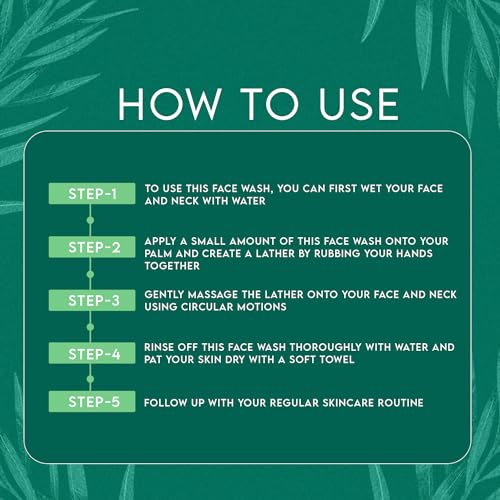 HOW TO USE

STEP-1
TO USE THIS FACE WASH, YOU CAN FIRST WET YOUR FACE AND NECK WITH WATER

STEP-2
APPLY A SMALL AMOUNT OF THIS FACE WASH ONTO YOUR PALM AND CREATE A LATHER BY RUBBING YOUR HANDS TOGETHER

STEP-3
GENTLY MASSAGE THE LATHER ONTO YOUR FACE AND NECK USING CIRCULAR MOTIONS

STEP-4
RINSE OFF THIS FACE WASH THOROUGHLY WITH WATER AND PAT YOUR SKIN DRY WITH A SOFT TOWEL

STEP-5
FOLLOW UP WITH YOUR REGULAR SKINCARE ROUTINE