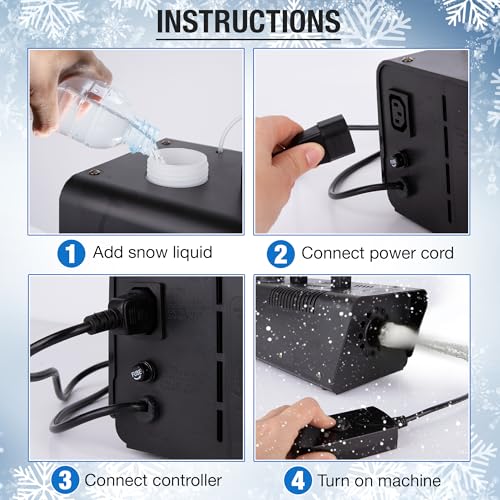 INSTRUCTIONS

1 Add snow liquid

2 Connect power cord

FUSE

3 Connect controller

4 Turn on machine