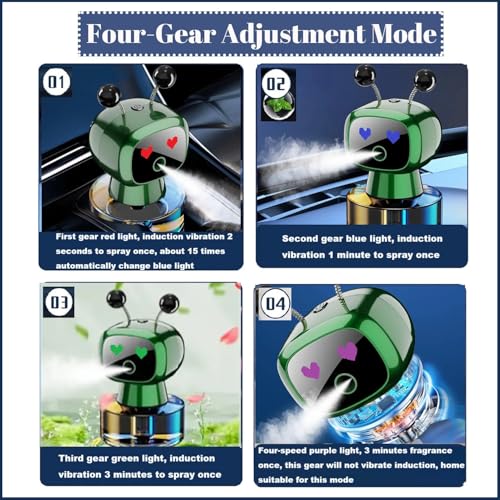 Four-Gear Adjustment Mode

01

First gear red light, induction vibration 2 seconds to spray once, about 15 times automatically change blue light

02

Second gear blue light, induction vibration 1 minute to spray once

03

Third gear green light, induction vibration 3 minutes to spray once

04

Four-speed purple light, 3 minutes fragrance once, this gear will not vibrate induction, home suitable for this mode