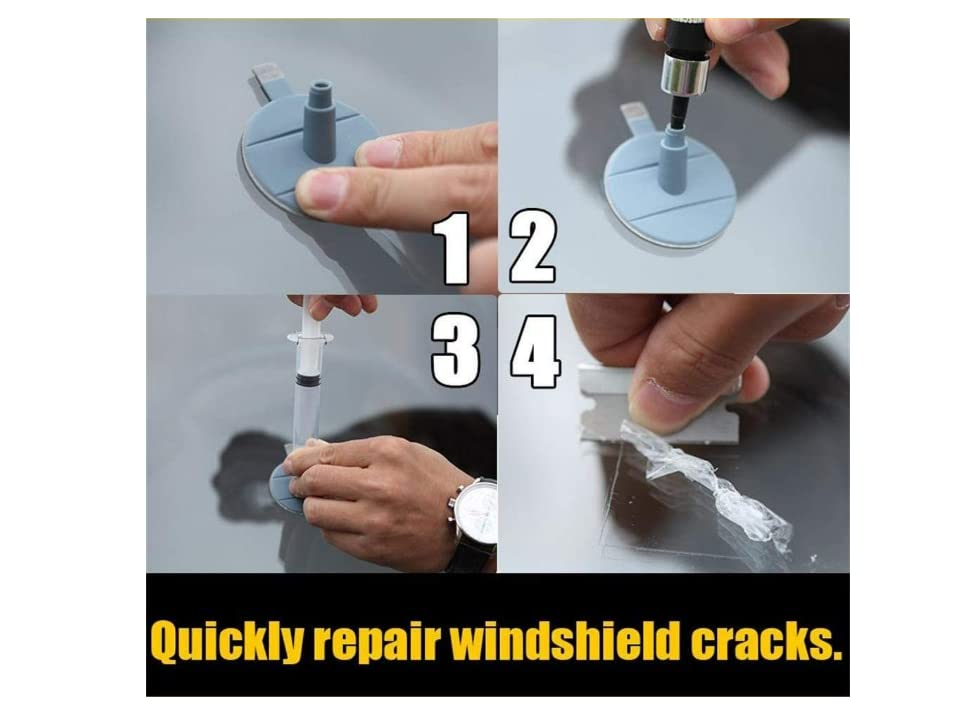 1 2
3 4

Quickly repair windshield cracks.