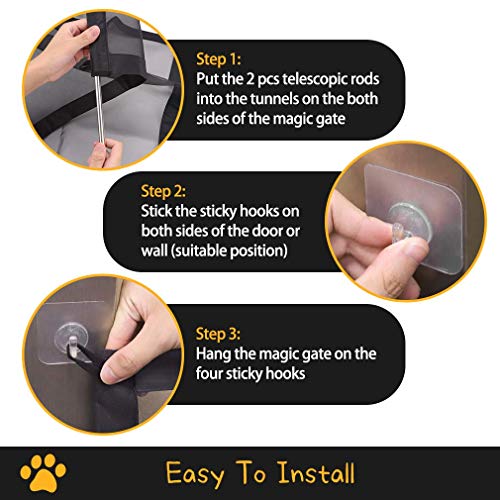 Step 1:
Put the 2 pcs telescopic rods into the tunnels on the both sides of the magic gate

Step 2:
Stick the sticky hooks on both sides of the door or wall (suitable position)

Step 3:
Hang the magic gate on the four sticky hooks

Easy To Install