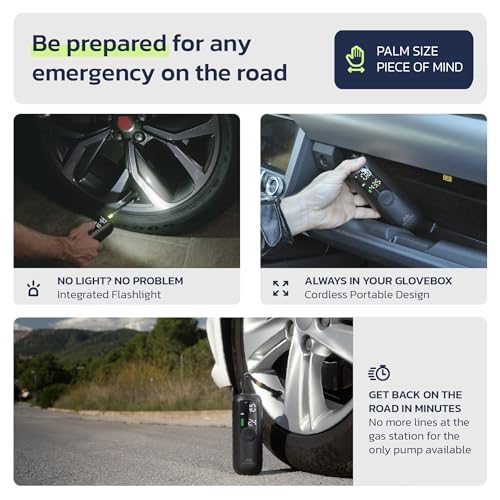 Be prepared for any emergency on the road

PALM SIZE
PIECE OF MIND

NO LIGHT? NO PROBLEM
Integrated Flashlight

ALWAYS IN YOUR GLOVEBOX
Cordless Portable Design

GET BACK ON THE ROAD IN MINUTES
No more lines at the gas station for the only pump available