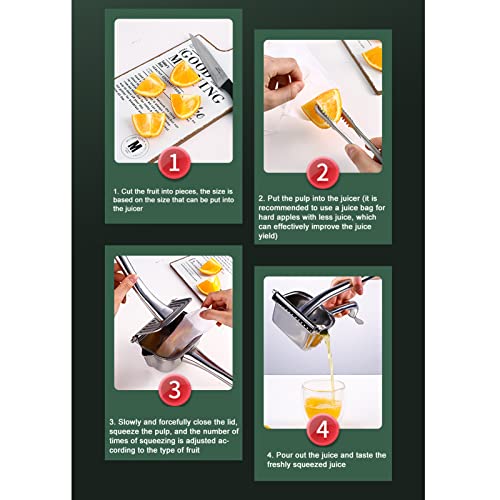 GOOD MORNING

M

1

1. Cut the fruit into pieces, the size is based on the size that can be put into the juicer

2

2. Put the pulp into the juicer (it is recommended to use a juice bag for hard apples with less juice, which can effectively improve the juice yield)

3

3. Slowly and forcefully close the lid, squeeze the pulp, and the number of times of squeezing is adjusted according to the type of fruit

4

4. Pour out the juice and taste the freshly squeezed juice