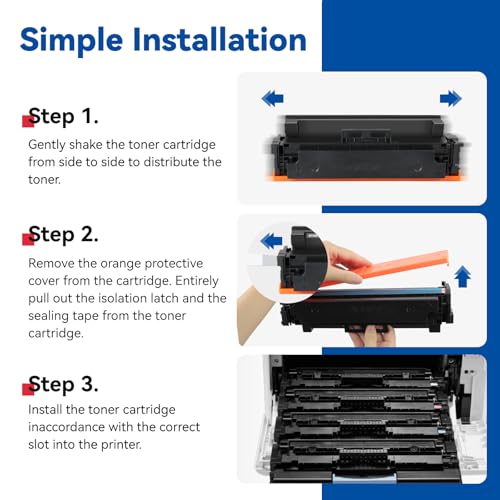 Simple Installation

Step 1.

Gently shake the toner cartridge from side to side to distribute the toner.

Step 2.

Remove the orange protective cover from the cartridge. Entirely pull out the isolation latch and the sealing tape from the toner cartridge.

Step 3.

Install the toner cartridge inaccordance with the correct slot into the printer.