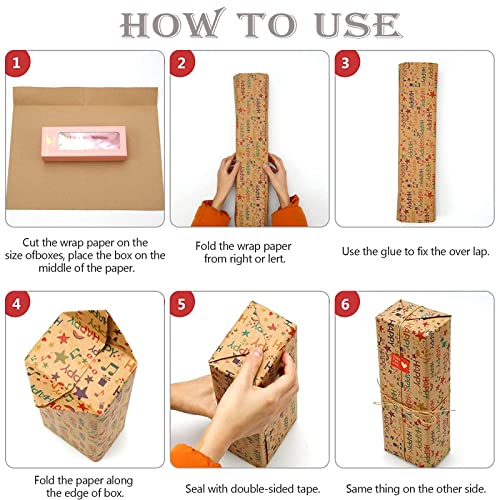 HOW TO USE

1

Cut the wrap paper on the size ofboxes, place the box on the middle of the paper.

2

Fold the wrap paper from right or lert.

3

Use the glue to fix the over lap.

4

Fold the paper along the edge of box.

5

Seal with double-sided tape.

6

Same thing on the other side.