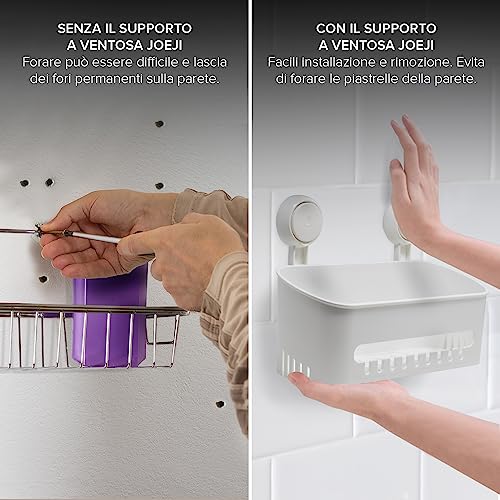 SENZA IL SUPPORTO A VENTOSA JOEJI
Forare può essere difficile e lascia dei fori permanenti sulla parete.

CON IL SUPPORTO A VENTOSA JOEJI
Facili installazione e rimozione. Evita di forare le piastrelle della parete.