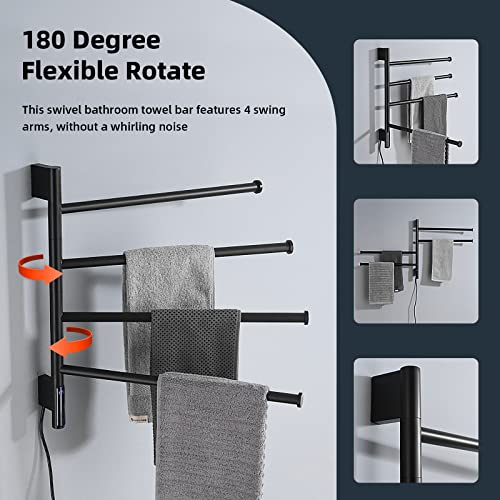 180 Degree Flexible Rotate

This swivel bathroom towel bar features 4 swing arms, without a whirling noise