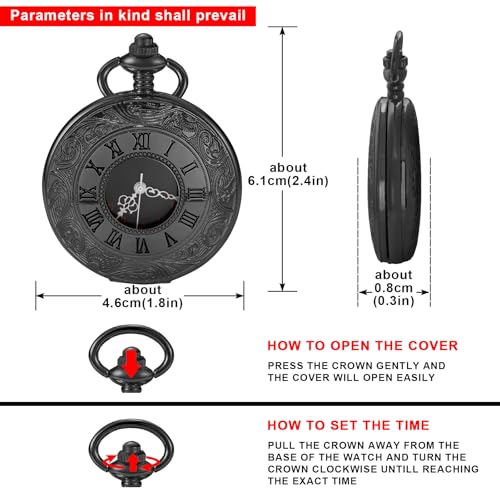 Parameters in kind shall prevail

XII I II III IIII V VI VII VIII IX X XI

about
6.1cm(2.4in)

about
4.6cm(1.8in)

about
0.8cm
(0.3in)

HOW TO OPEN THE COVER

PRESS THE CROWN GENTLY AND THE COVER WILL OPEN EASILY

HOW TO SET THE TIME

PULL THE CROWN AWAY FROM THE BASE OF THE WATCH AND TURN THE CROWN CLOCKWISE UNTILL REACHING THE EXACT TIME