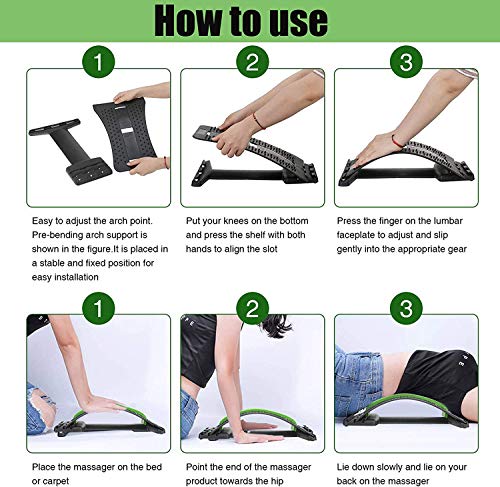 How to use

1

Easy to adjust the arch point. Pre-bending arch support is shown in the figure.It is placed in a stable and fixed position for easy installation

2

Put your knees on the bottom and press the shelf with both hands to align the slot

3

Press the finger on the lumbar faceplate to adjust and slip gently into the appropriate gear

1

Place the massager on the bed or carpet

2

Point the end of the massager product towards the hip

3

Lie down slowly and lie on your back on the massager