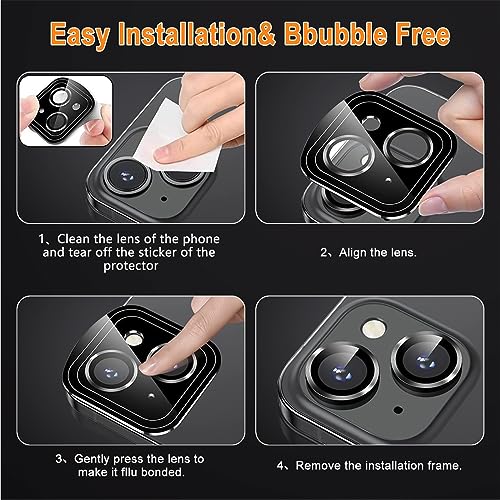 Easy Installation& Bbubble Free

1、Clean the lens of the phone and tear off the sticker of the protector

2、Align the lens.

3、Gently press the lens to make it fllu bonded.

4、Remove the installation frame.