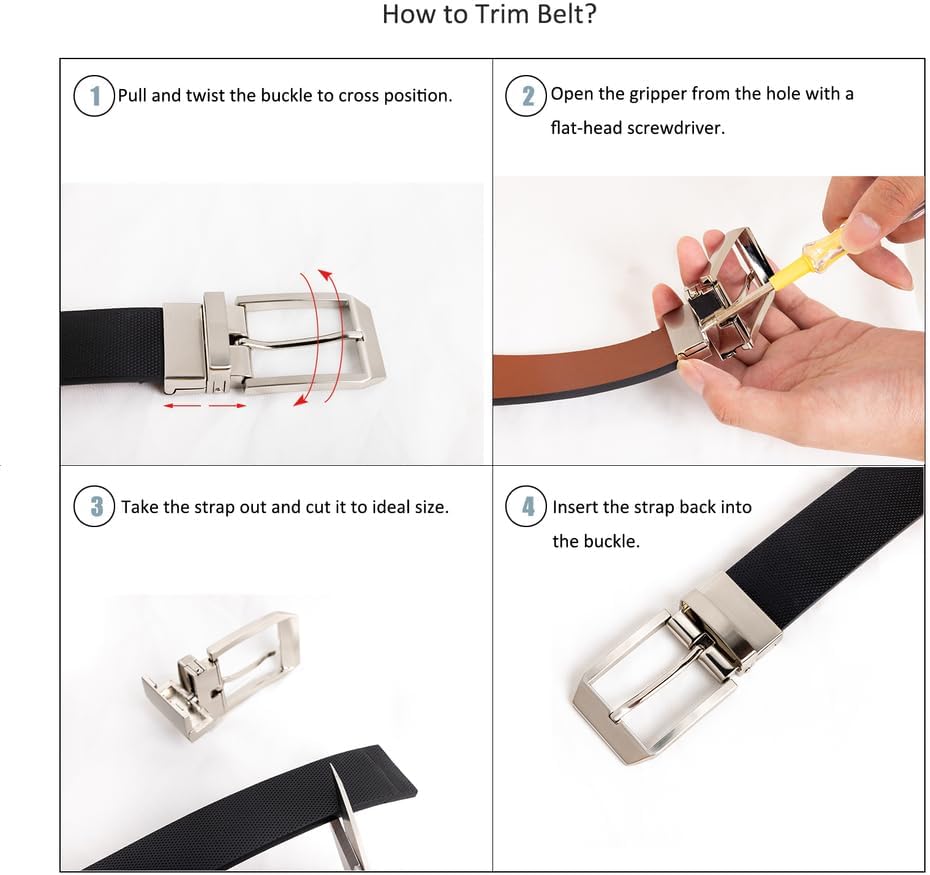 How to Trim Belt?

1 Pull and twist the buckle to cross position.

2 Open the gripper from the hole with a flat-head screwdriver.

3 Take the strap out and cut it to ideal size.

4 Insert the strap back into the buckle.