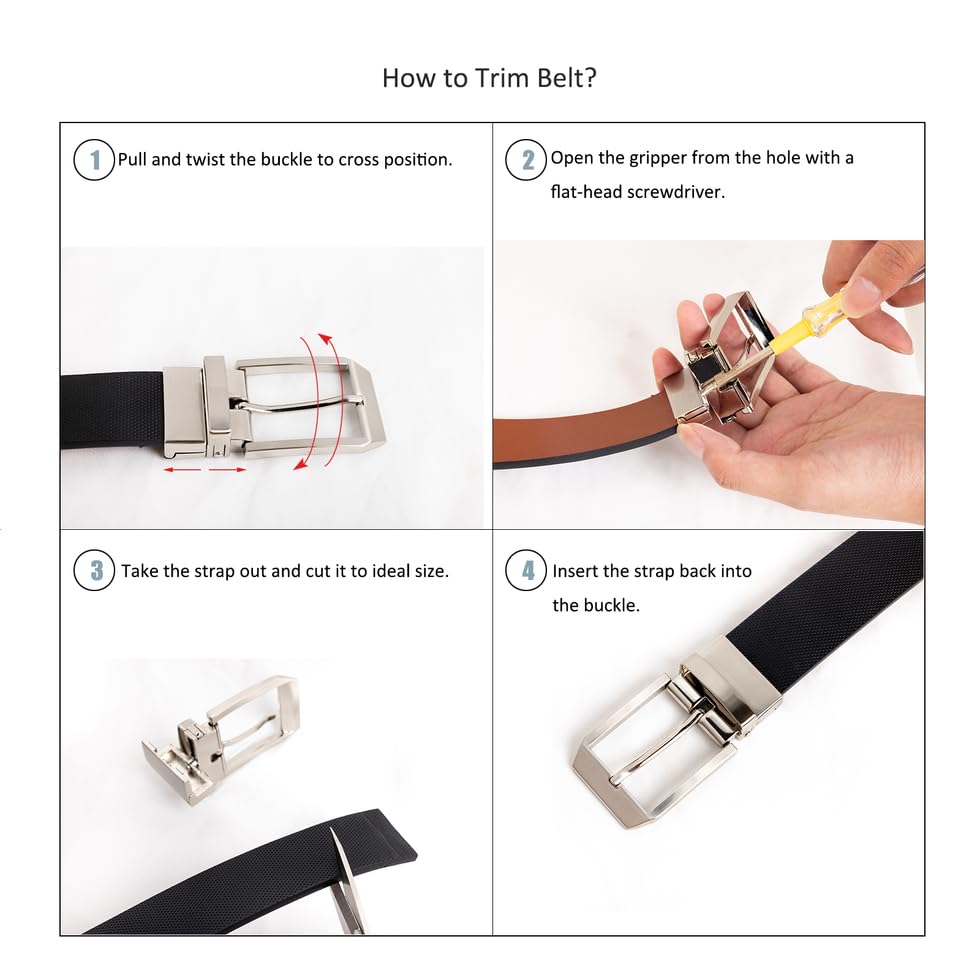 How to Trim Belt?

1 Pull and twist the buckle to cross position.

2 Open the gripper from the hole with a flat-head screwdriver.

3 Take the strap out and cut it to ideal size.

4 Insert the strap back into the buckle.