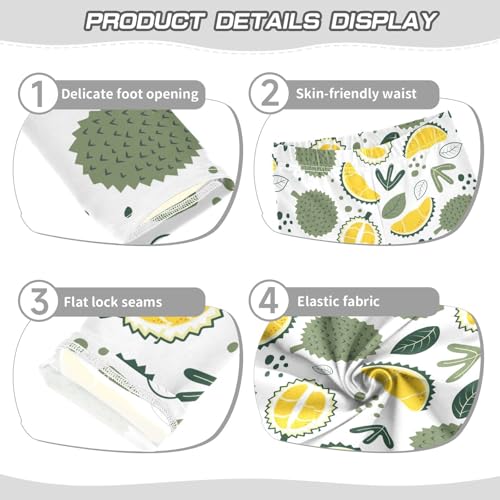 PRODUCT DETAILS DISPLAY

1 Delicate foot opening

2 Skin-friendly waist

3 Flat lock seams

4 Elastic fabric