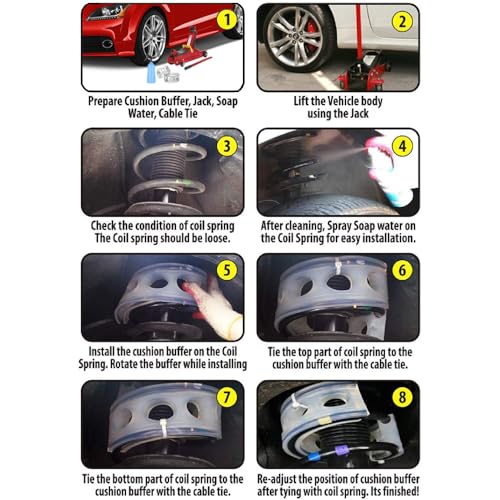 1
Prepare Cushion Buffer, Jack, Soap Water, Cable Tie

2
Lift the Vehicle body using the Jack

3
Check the condition of coil spring The Coil spring should be loose.

4
After cleaning, Spray Soap water on the Coil Spring for easy installation.

5
Install the cushion buffer on the Coil Spring. Rotate the buffer while installing

6
Tie the top part of coil spring to the cushion buffer with the cable tie.

7
Tie the bottom part of coil spring to the cushion buffer with the cable tie.

8
Re-adjust the position of cushion buffer after tying with coil spring. Its finished!