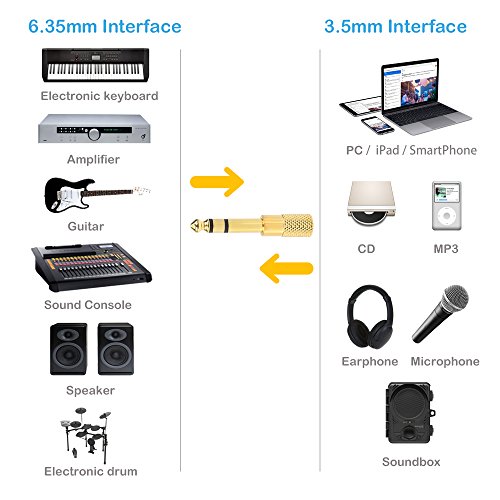 6.35mm Interface

Electronic keyboard

Amplifier

Guitar

Sound Console

Speaker

Electronic drum

3.5mm Interface

PC / iPad / SmartPhone

CD

MP3

Earphone

Microphone

Soundbox