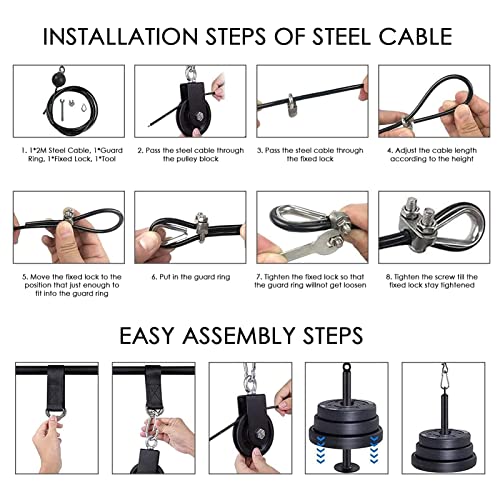 INSTALLATION STEPS OF STEEL CABLE

1. 1*2M Steel Cable, 1*Guard Ring, 1*Fixed Lock, 1*Tool

2. Pass the steel cable through the pulley block

3. Pass the steel cable through the fixed lock

4. Adjust the cable length according to the height

5. Move the fixed lock to the position that just enough to fit into the guard ring

6. Put in the guard ring

7. Tighten the fixed lock so that the guard ring willnot get loosen

8. Tighten the screw till the fixed lock stay tightened

EASY ASSEMBLY STEPS