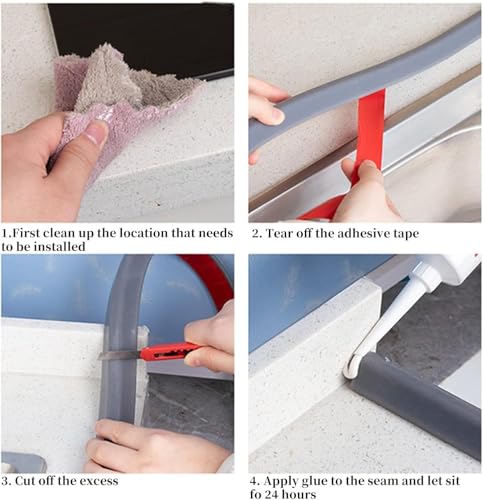 1.First clean up the location that needs to be installed

2. Tear off the adhesive tape

3. Cut off the excess

4. Apply glue to the seam and let sit fo 24 hours