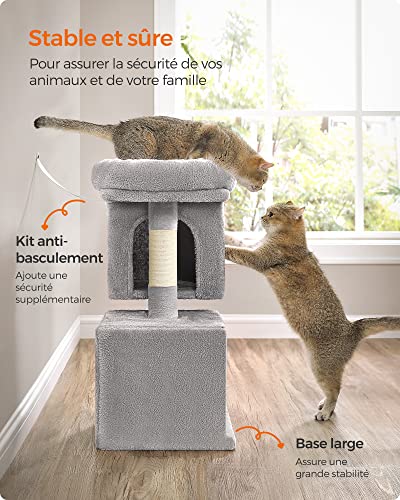 Stable et sûre

Pour assurer la sécurité de vos animaux et de votre famille

Kit anti-basculement

Ajoute une sécurité supplémentaire

Base large

Assure une grande stabilité