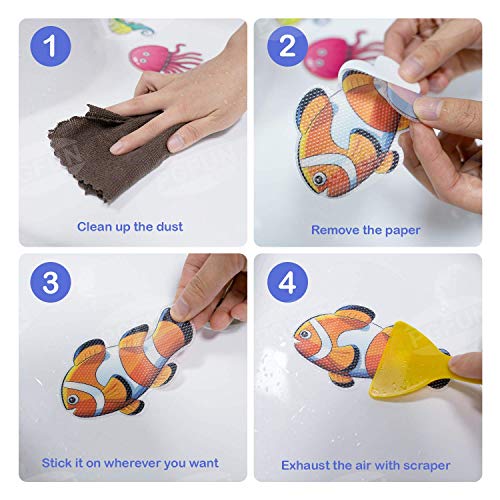 1

Clean up the dust

2

Remove the paper

3

Stick it on wherever you want

4

Exhaust the air with scraper