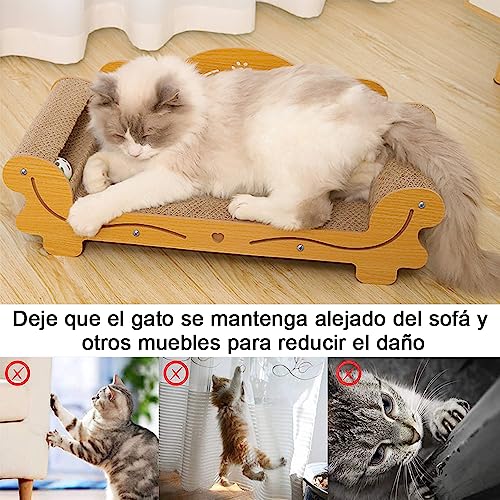 Deje que el gato se mantenga alejado del sofá y otros muebles para reducir el daño