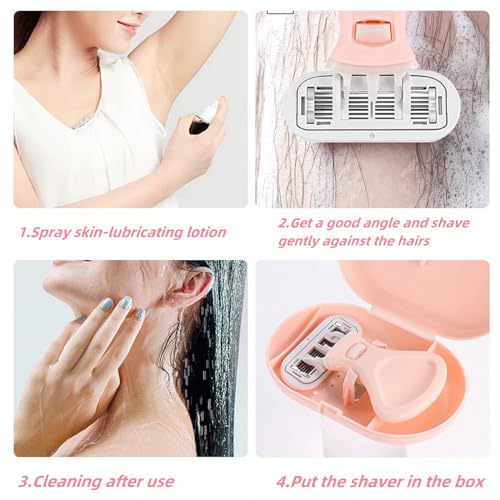 1.Spray skin-lubricating lotion

2.Get a good angle and shave gently against the hairs

3.Cleaning after use

4.Put the shaver in the box