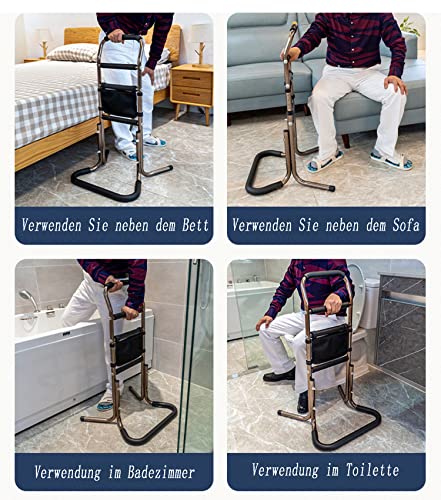 Verwenden Sie neben dem Bett

Verwenden Sie neben dem Sofa

Verwendung im Badezimmer

Verwendung im Toilette