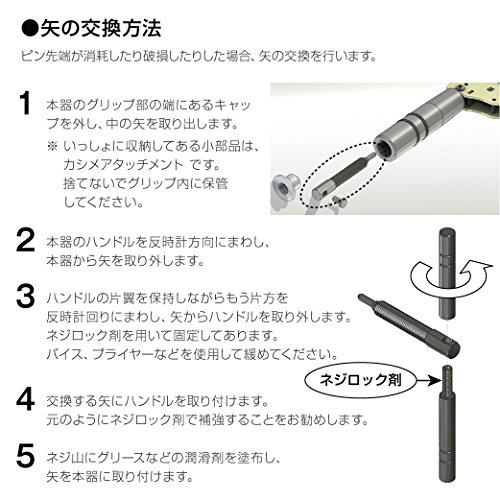 ●矢の交換方法

ピン先端が消耗したり破損したりした場合、矢の交換を行います。

1 本器のグリップ部の端にあるキャップを外し、中の矢を取り出します。

※ いっしょに収納してある小部品は、カシメアタッチメント です。捨てないでグリップ内に保管してください。

2 本器のハンドルを反時計方向にまわし、本器から矢を取り外します。

3 ハンドルの片翼を保持しながらもう片方を反時計回りにまわし、矢からハンドルを取り外します。ネジロック剤を用いて固定してあります。バイス、プライヤーなどを使用して緩めてください。

ネジロック剤

4 交換する矢にハンドルを取り付けます。元のようにネジロック剤で補強することをお勧めします。

5 ネジ山にグリースなどの潤滑剤を塗布し、矢を本器に取り付けます。