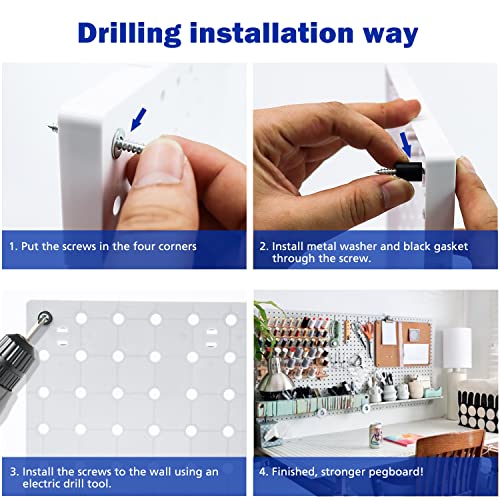 Drilling installation way

1. Put the screws in the four corners

2. Install metal washer and black gasket through the screw.

3. Install the screws to the wall using an electric drill tool.

4. Finished, stronger pegboard!