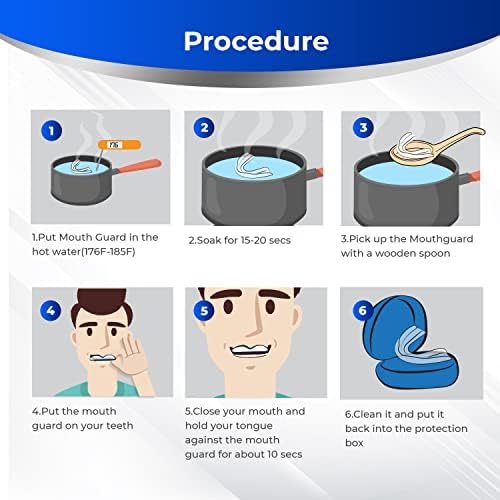 Procedure

1

176

1.Put Mouth Guard in the hot water(176F-185F)

2

2.Soak for 15-20 secs

3

3.Pick up the Mouthguard with a wooden spoon

4

4.Put the mouth guard on your teeth

5

5.Close your mouth and hold your tongue against the mouth guard for about 10 secs

6

6.Clean it and put it back into the protection box