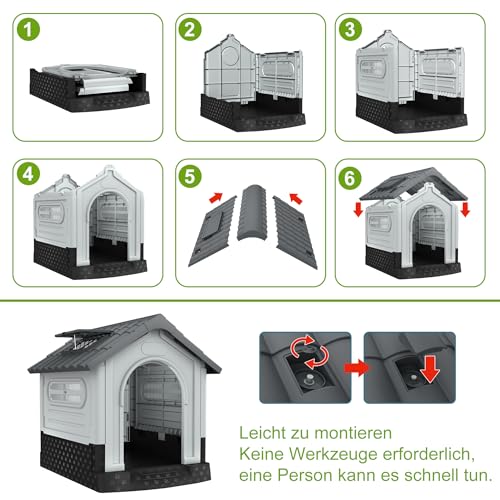 1
2
3
4
5
6

Leicht zu montieren
Keine Werkzeuge erforderlich, eine Person kann es schnell tun.