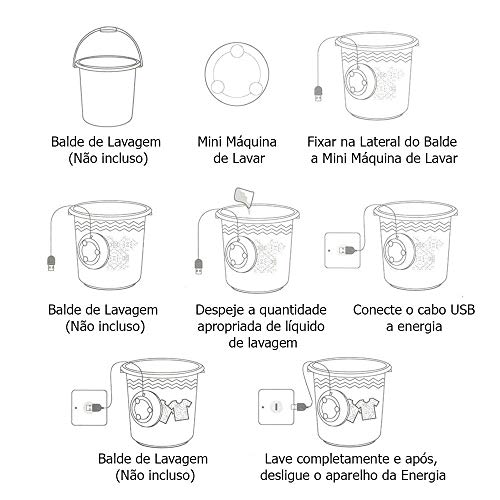 Balde de Lavagem
(Não incluso)

Mini Máquina
de Lavar

Fixar na Lateral do Balde
a Mini Máquina de Lavar

Balde de Lavagem
(Não incluso)

Despeje a quantidade
apropriada de líquido
de lavagem

Conecte o cabo USB
a energia

Balde de Lavagem
(Não incluso)

Lave completamente e após,
desligue o aparelho da Energia