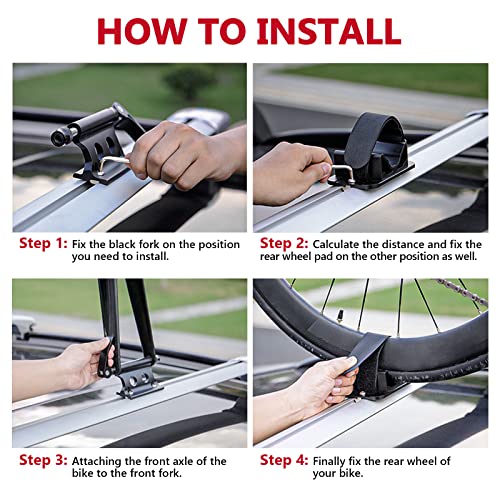 HOW TO INSTALL

Step 1: Fix the black fork on the position you need to install.

Step 2: Calculate the distance and fix the rear wheel pad on the other position as well.

Step 3: Attaching the front axle of the bike to the front fork.

Step 4: Finally fix the rear wheel of your bike.