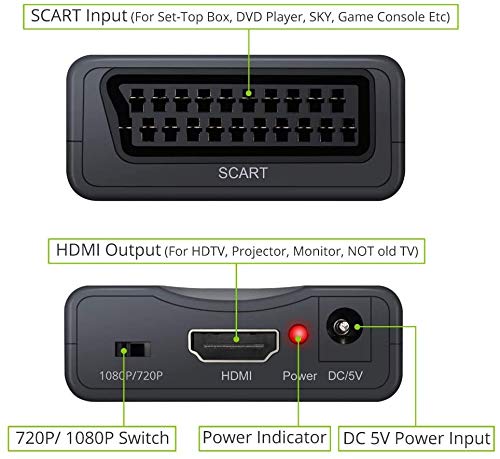 SCART Input (For Set-Top Box, DVD Player, SKY, Game Console Etc)

SCART

HDMI Output (For HDTV, Projector, Monitor, NOT old TV)

1080P/720P

HDMI

Power

DC/5V

720P/ 1080P Switch

Power Indicator

DC 5V Power Input