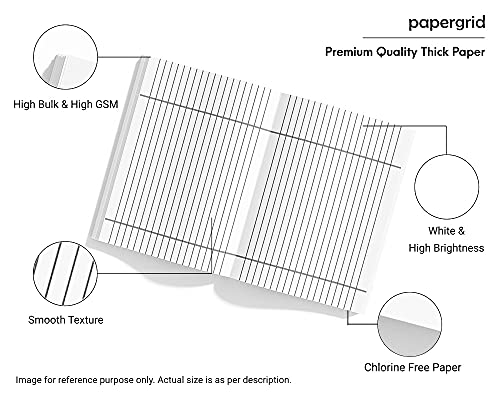 papergrid

Premium Quality Thick Paper

High Bulk & High GSM

White & High Brightness

Smooth Texture

Chlorine Free Paper

Image for reference purpose only. Actual size is as per description.