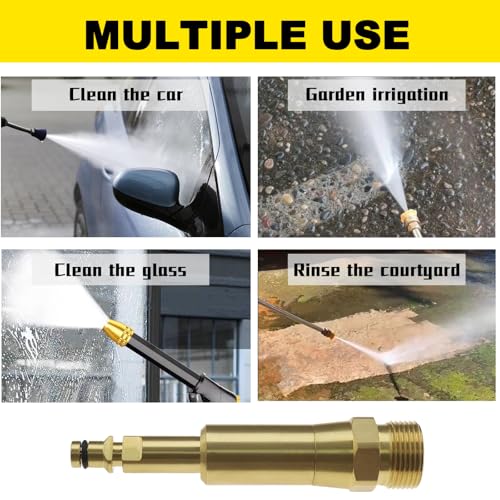 MULTIPLE USE

Clean the car

Garden irrigation

Clean the glass

Rinse the courtyard