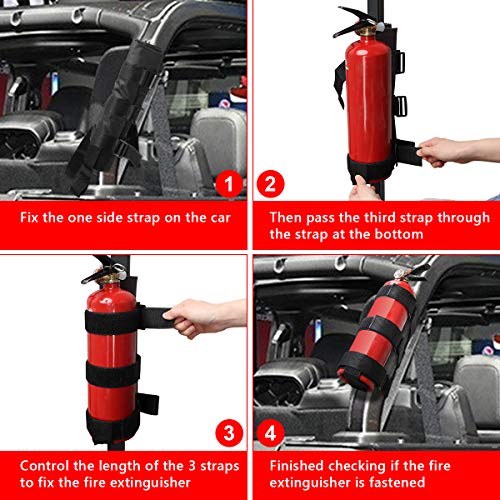 1

Fix the one side strap on the car

2

Then pass the third strap through the strap at the bottom

3

Control the length of the 3 straps to fix the fire extinguisher

4

Finished checking if the fire extinguisher is fastened