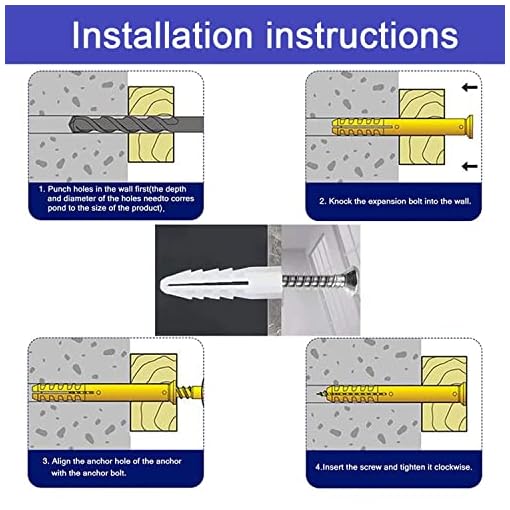 Installation instructions

1. Punch holes in the wall first(the depth and diameter of the holes needto corres pond to the size of the product),

2. Knock the expansion bolt into the wall.

3. Align the anchor hole of the anchor with the anchor bolt.

4.Insert the screw and tighten it clockwise.