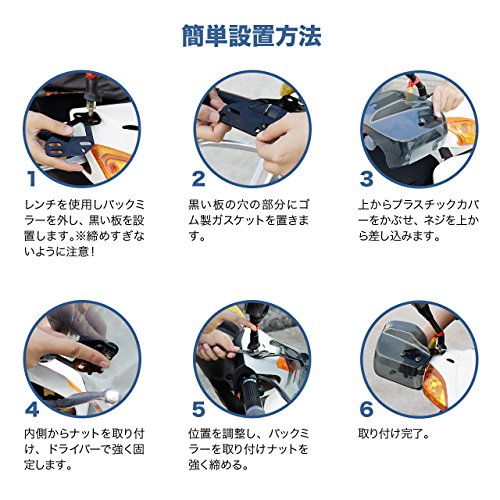 簡単設置方法

1

レンチを使用しバックミラーを外し、黒い板を設置します。※締めすぎないように注意！

2

黒い板の穴の部分にゴム製ガスケットを置きます。

3

上からプラスチックカバーをかぶせ、ネジを上から差し込みます。

4

内側からナットを取り付け、ドライバーで強く固定します。

5

位置を調整し、バックミラーを取り付けナットを強く締める。

6

取り付け完了。