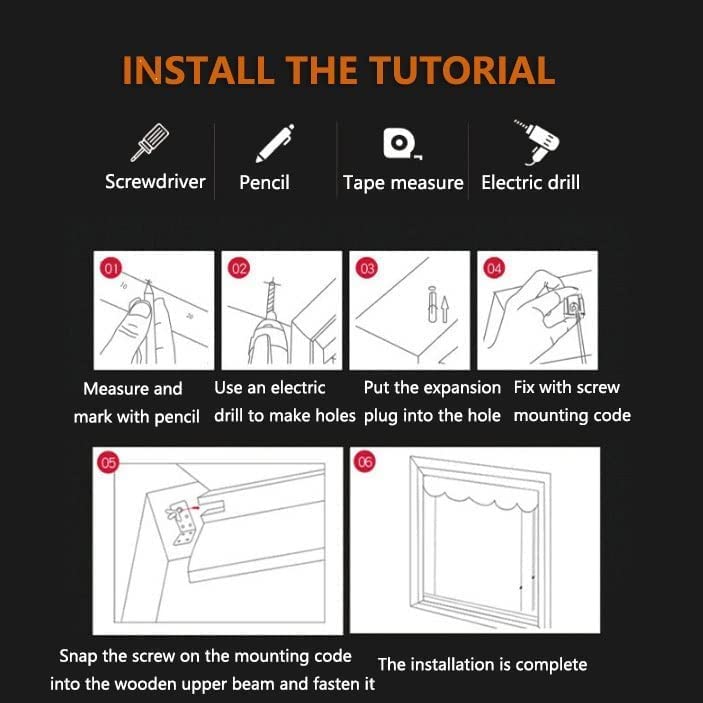 INSTALL THE TUTORIAL

Screwdriver

Pencil

Tape measure

Electric drill

01

10

20

Measure and mark with pencil

02

Use an electric drill to make holes

03

Put the expansion plug into the hole

04

Fix with screw mounting code

05

Snap the screw on the mounting code into the wooden upper beam and fasten it

06

The installation is complete