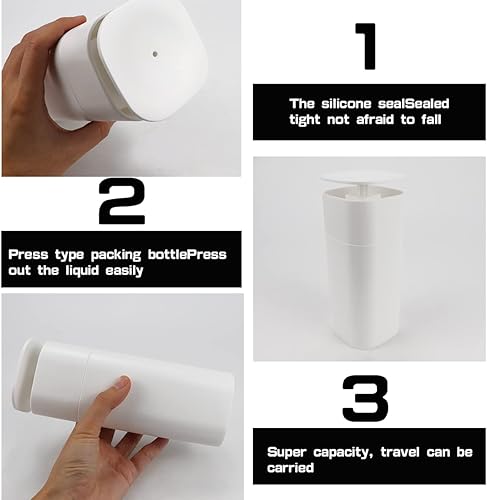 1

The silicone sealSealed tight not afraid to fall

2

Press type packing bottlePress out the liquid easily

3

Super capacity, travel can be carried