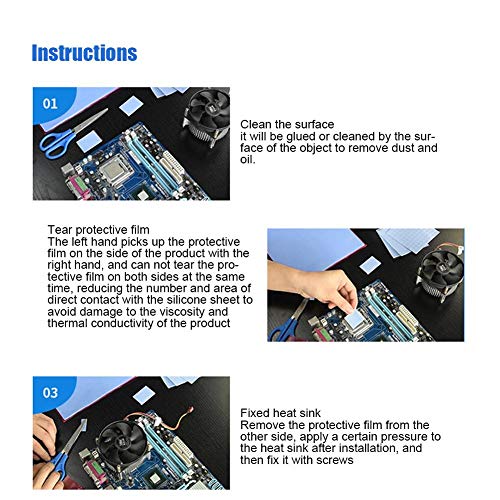 Instructions

01

Clean the surface
it will be glued or cleaned by the surface of the object to remove dust and oil.

Tear protective film
The left hand picks up the protective film on the side of the product with the right hand, and can not tear the protective film on both sides at the same time, reducing the number and area of direct contact with the silicone sheet to avoid damage to the viscosity and thermal conductivity of the product

03

Fixed heat sink
Remove the protective film from the other side, apply a certain pressure to the heat sink after installation, and then fix it with screws