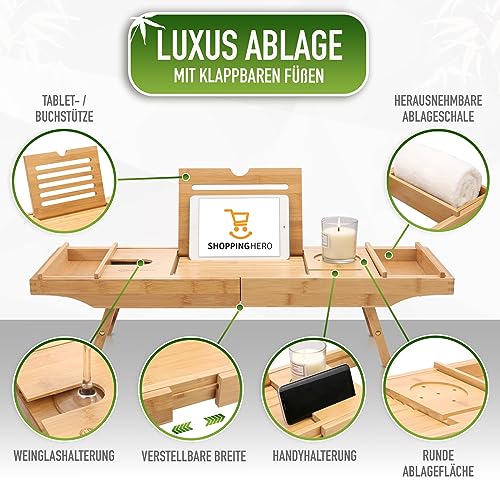 LUXUS ABLAGE
MIT KLAPPBAREN FÜßEN

TABLET- / BUCHSTÜTZE

HERAUSNEHMBARE ABLAGESCHALE

SHOPPINGHERO

WEINGLASHALTERUNG

VERSTELLBARE BREITE

HANDYHALTERUNG

RUNDE ABLAGEFLÄCHE