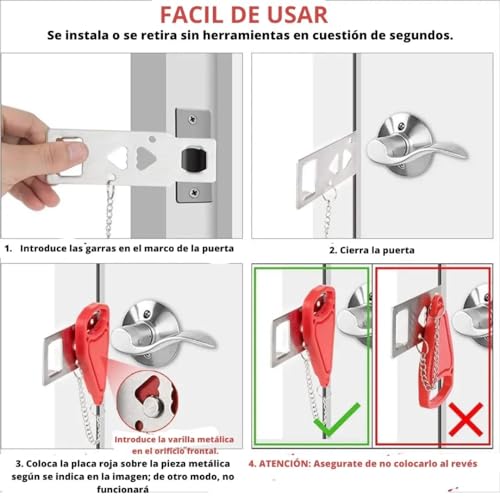 FACIL DE USAR

Se instala o se retira sin herramientas en cuestión de segundos.

1. Introduce las garras en el marco de la puerta

2. Cierra la puerta

Introduce la varilla metálica en el orificio frontal.

3. Coloca la placa roja sobre la pieza metálica según se indica en la imagen; de otro modo, no funcionará

4. ATENCIÓN: Asegurate de no colocarlo al revés