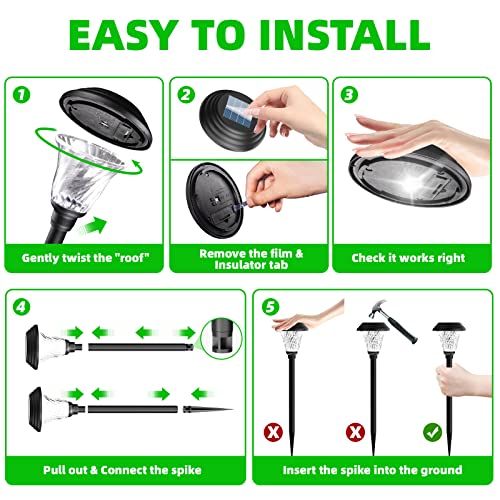 EASY TO INSTALL

1
Gently twist the "roof"

2
Remove the film & Insulator tab

3
Check it works right

4
Pull out & Connect the spike

5
Insert the spike into the ground