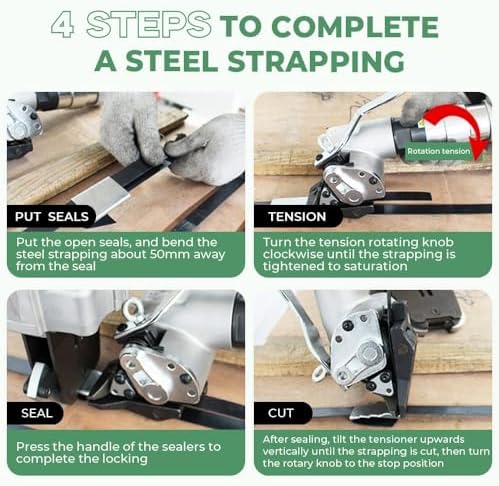 4 STEPS TO COMPLETE A STEEL STRAPPING

PUT SEALS

Put the open seals, and bend the steel strapping about 50mm away from the seal

Rotation tension

TENSION

Turn the tension rotating knob clockwise until the strapping is tightened to saturation

SEAL

Press the handle of the sealers to complete the locking

CUT

After sealing, tilt the tensioner upwards vertically until the strapping is cut, then turn the rotary knob to the stop position