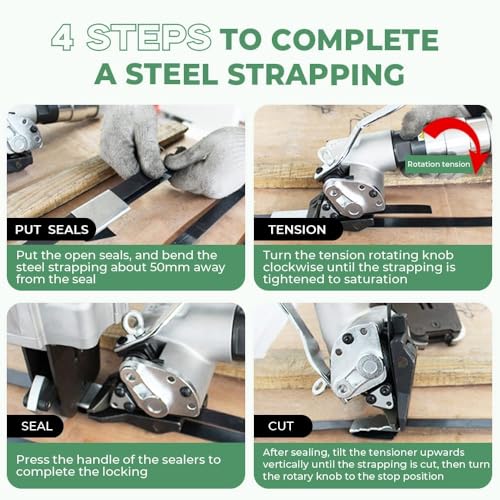 4 STEPS TO COMPLETE A STEEL STRAPPING

PUT SEALS

Put the open seals, and bend the steel strapping about 50mm away from the seal

Rotation tension

TENSION

Turn the tension rotating knob clockwise until the strapping is tightened to saturation

SEAL

Press the handle of the sealers to complete the locking

CUT

After sealing, tilt the tensioner upwards vertically until the strapping is cut, then turn the rotary knob to the stop position