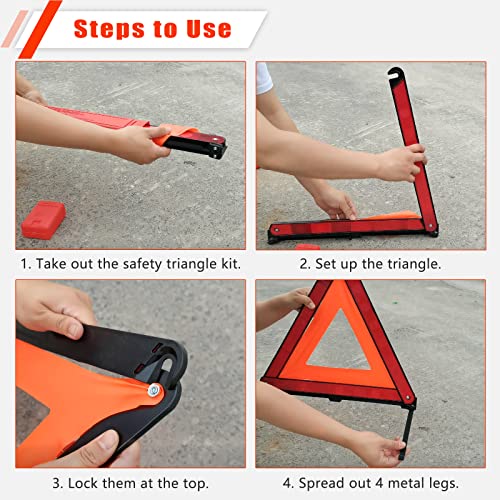 Steps to Use

1. Take out the safety triangle kit.

2. Set up the triangle.

3. Lock them at the top.

4. Spread out 4 metal legs.