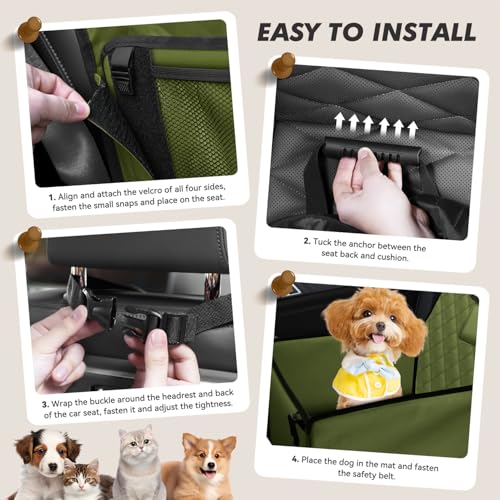 EASY TO INSTALL

1. Align and attach the velcro of all four sides, fasten the small snaps and place on the seat.

2. Tuck the anchor between the seat back and cushion.

3. Wrap the buckle around the headrest and back of the car seat, fasten it and adjust the tightness.

4. Place the dog in the mat and fasten the safety belt.