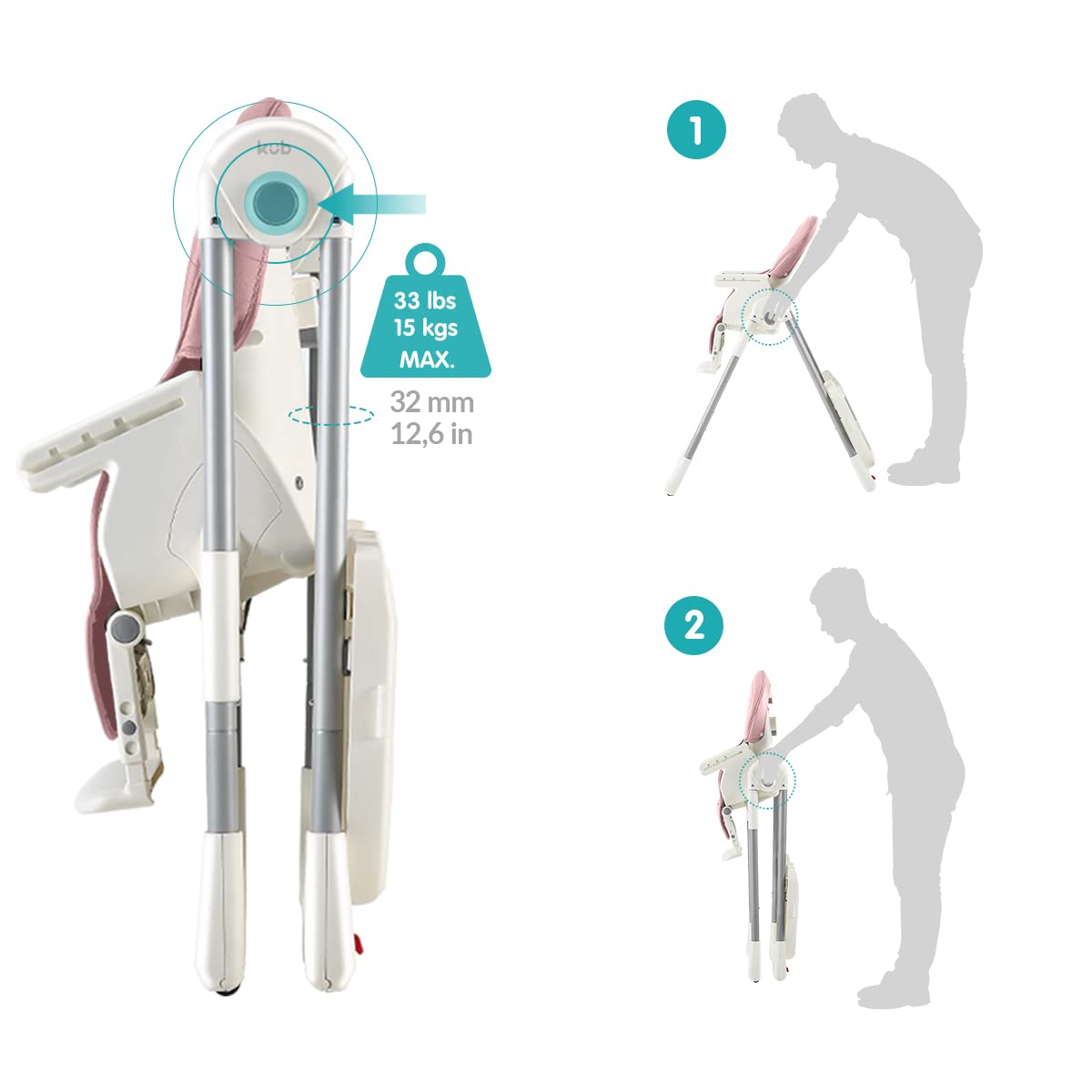 kub

33 lbs
15 kgs
MAX.

32 mm
12,6 in

1

2