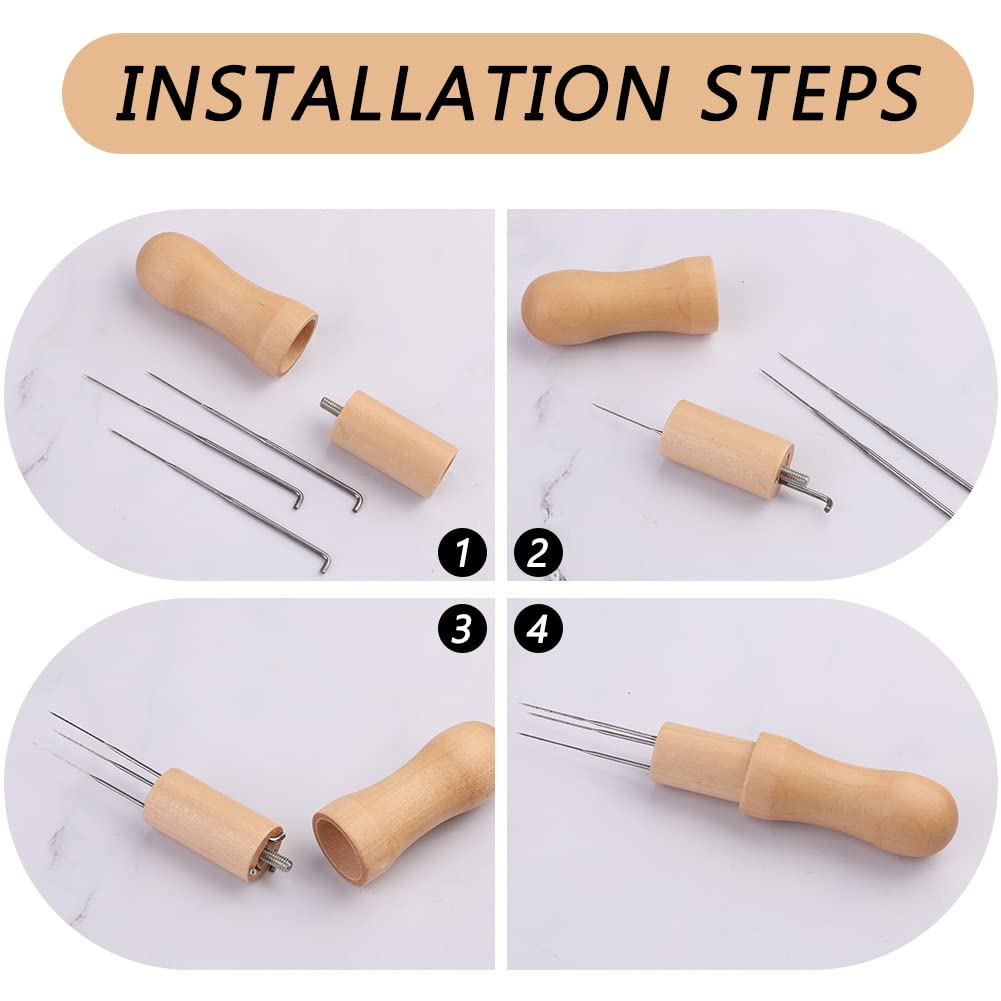 INSTALLATION STEPS

1

2

3

4